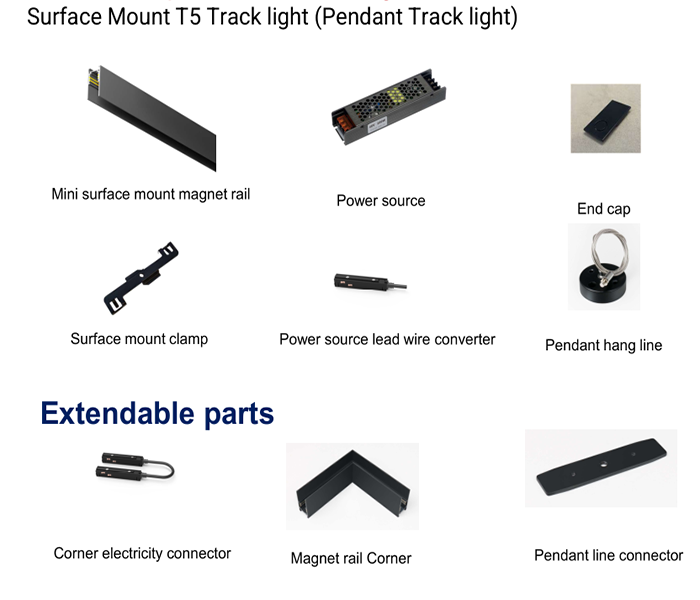 Surface Mount T5 Track light (Pendant Track light)

Mini surface mount magnet rail

Power source

End cap

Surface mount clamp

Power source lead wire converter

Pendant hang line

Extendable parts

Corner electricity connector

Magnet rail Corner

Pendant line connector